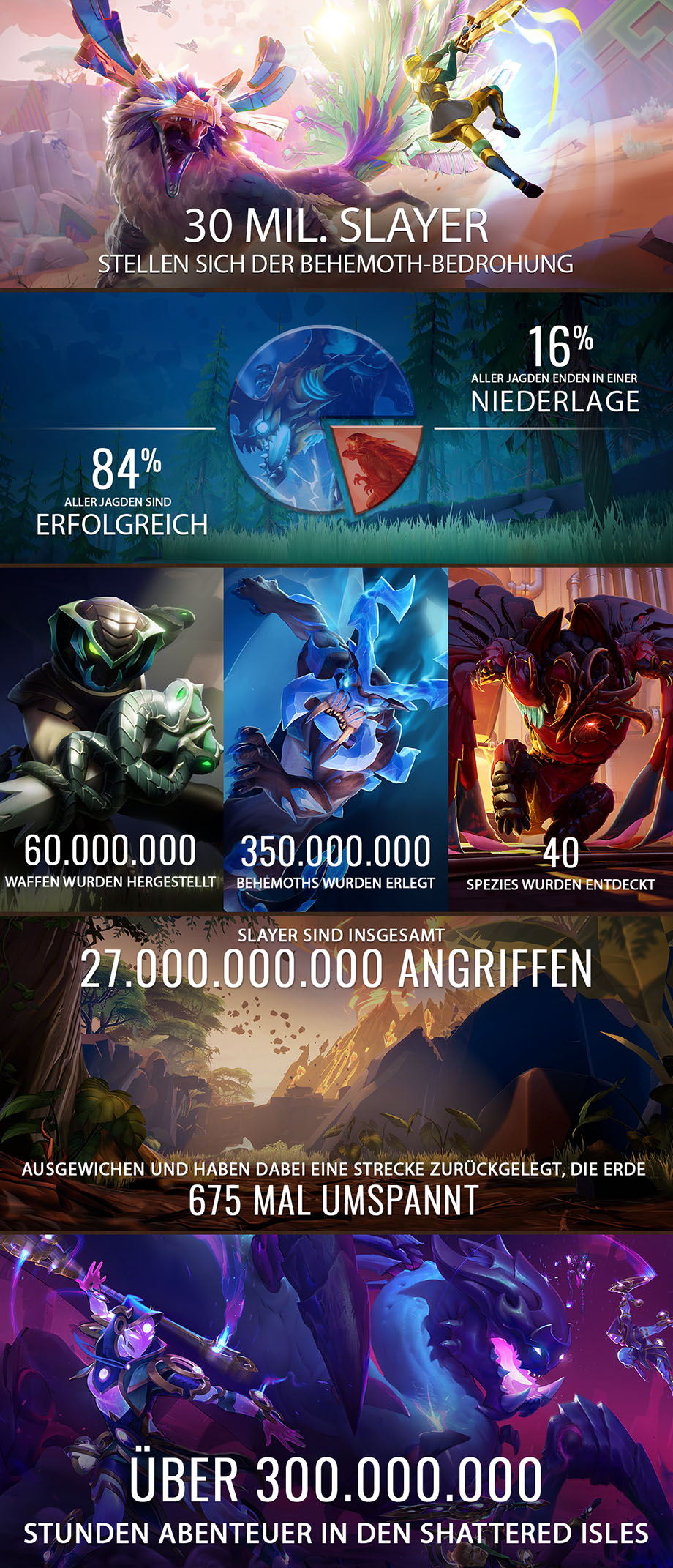 30 MIL. SLAYER
STELLEN SICH DER BEHEMOTH-BEDROHUNG

16%
ALLER JAGDEN ENDEN IN EINER
NIEDERLAGE

84%
ALLER JAGDEN SIND
ERFOLGREICH

60.000.000
WAFFEN WURDEN HERGESTELLT

350.000.000
BEHEMOTHS WURDEN ERLEGT

40
SPEZIES WURDEN ENTDECKT

SLAYER SIND INSGESAMT
27.000.000.000 ANGRIFFEN

AUSGEWICHEN UND HABEN DABEI EINE STRECKE ZURÜCKGELEGT, DIE ERDE
675 MAL UMSPANNT

ÜBER 300.000.000
STUNDEN ABENTEUER IN DEN SHATTERED ISLES