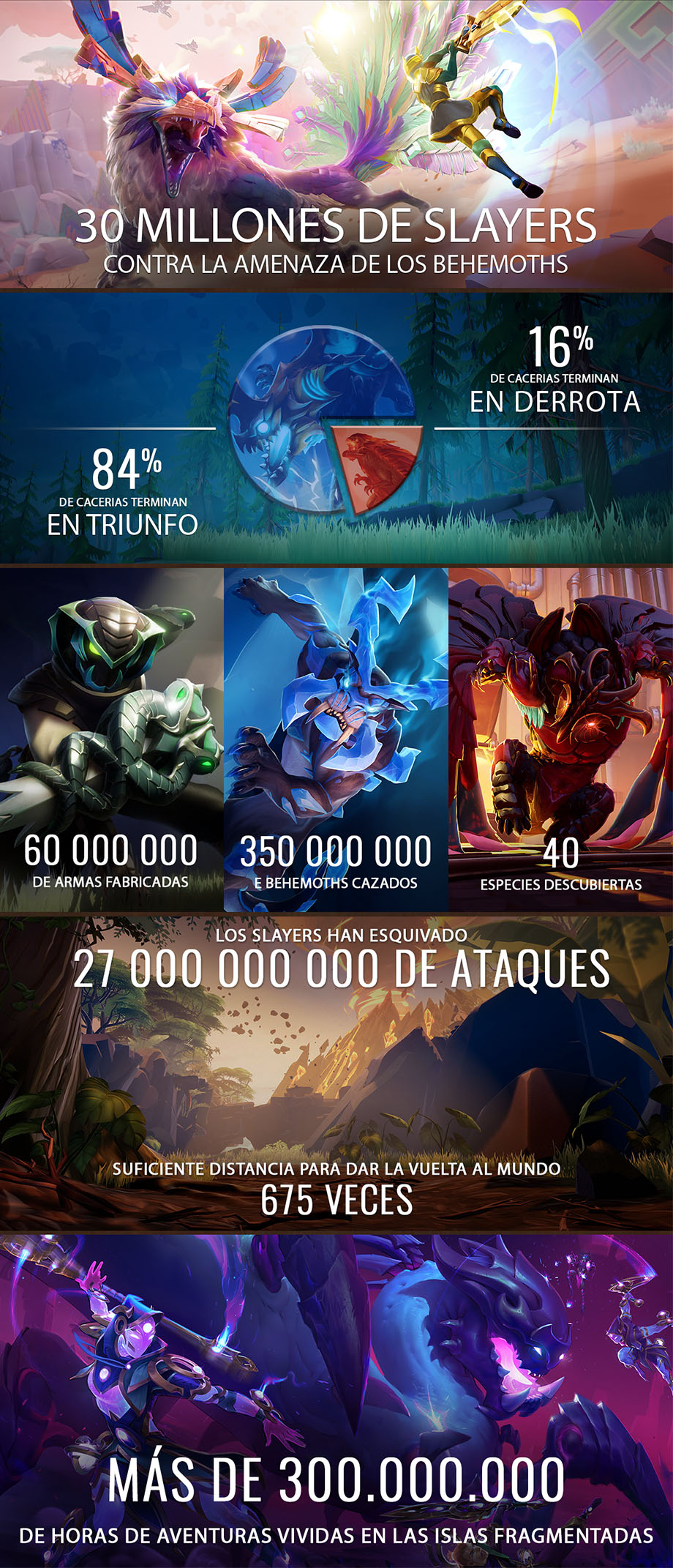 30 MILLONES DE SLAYERS
CONTRA LA AMENAZA DE LOS BEHEMOTHS

16%
DE CACERIAS TERMINAN
EN DERROTA

84%
DE CACERIAS TERMINAN
EN TRIUNFO

60 000 000
DE ARMAS FABRICADAS

350 000 000
E BEHEMOTHS CAZADOS

40
ESPECIES DESCUBIERTAS

LOS SLAYERS HAN ESQUIVADO
27 000 000 000 DE ATAQUES

SUFICIENTE DISTANCIA PARA DAR LA VUELTA AL MUNDO
675 VECES

MÁS DE 300.000.000
DE HORAS DE AVENTURAS VIVIDAS EN LAS ISLAS FRAGMENTADAS