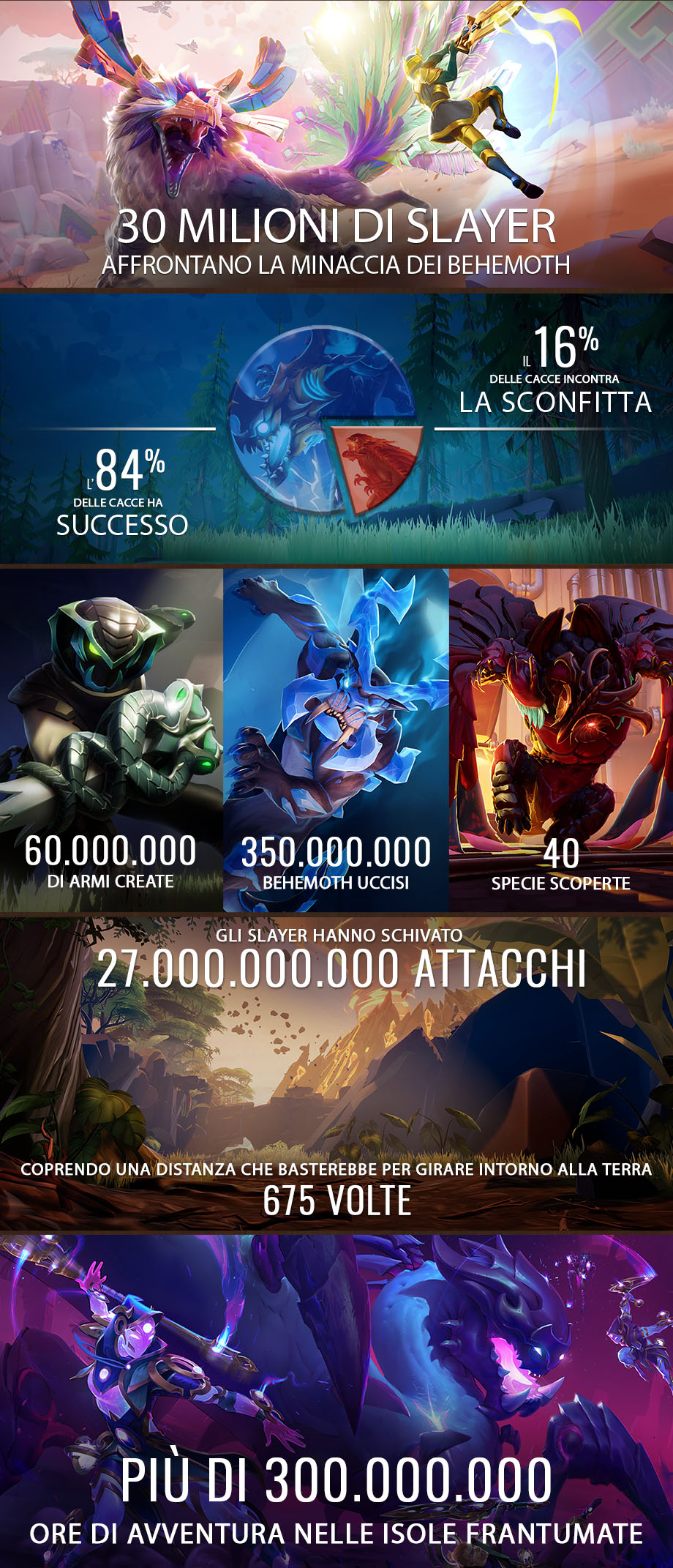 30 MILIONI DI SLAYER
AFFRONTANO LA MINACCIA DEI BEHEMOTH

IL 16%
DELLE CACCE INCONTRA
LA SCONFITTA

L'84%
DELLE CACCE HA
SUCCESSO

60.000.000
DI ARMI CREATE

350.000.000
BEHEMOTH UCCISI

40
SPECIE SCOPERTE

GLI SLAYER HANNO SCHIVATO
27.000.000.000 ATTACCHI

COPRENDO UNA DISTANZA CHE BASTEREBBE PER GIRARE INTORNO ALLA TERRA
675 VOLTE

PIÙ DI 300.000.000
ORE DI AVVENTURA NELLE ISOLE FRANTUMATE