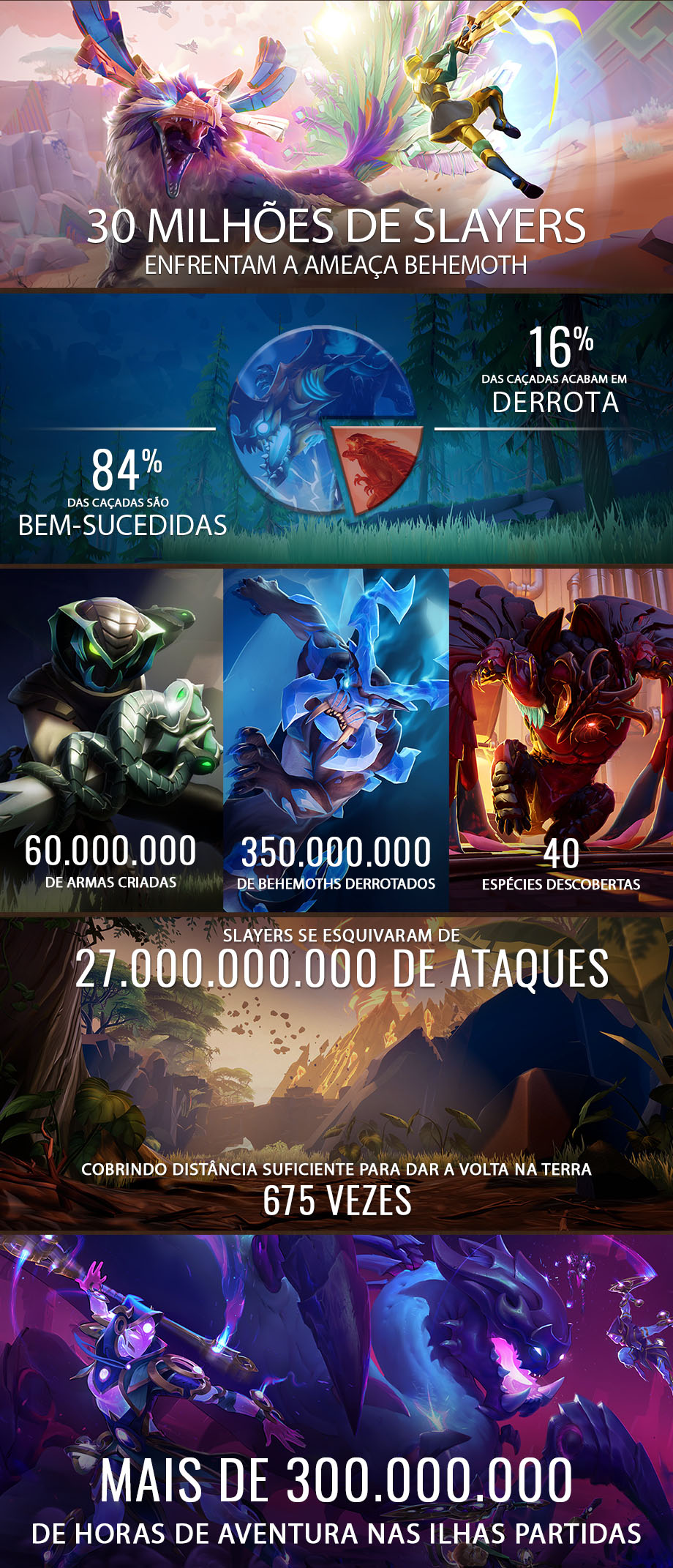 30 MILHÕES DE SLAYERS
ENFRENTAM A AMEAÇA BEHEMOTH

16%
DAS CAÇADAS ACABAM EM
DERROTA

84%
DAS CAÇADAS SÃO
BEM-SUCEDIDAS

60.000.000
DE ARMAS CRIADAS

350.000.000
DE BEHEMOTHS DERROTADOS

40
ESPÉCIES DESCOBERTAS

SLAYERS SE ESQUIVARAM DE
27.000.000.000 DE ATAQUES

COBRINDO DISTÂNCIA SUFICIENTE PARA DAR A VOLTA NA TERRA
675 VEZES

MAIS DE 300.000.000
DE HORAS DE AVENTURA NAS ILHAS PARTIDAS